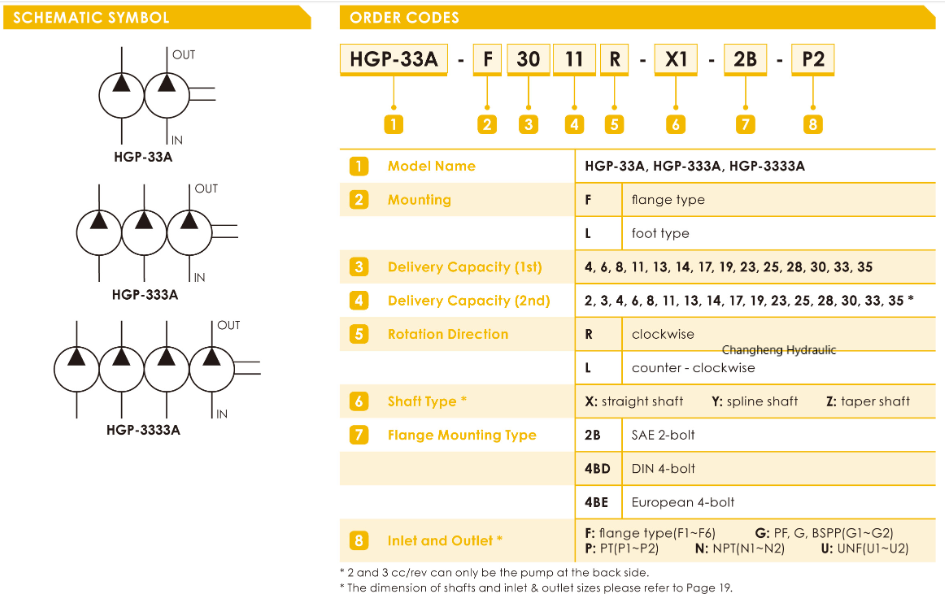 SCHEMATIC SYMBOL

OUT
IN
HGP-33A

OUT
IN
HGP-333A

OUT
IN
HGP-3333A

ORDER CODES

HGP-33A - F 30 11 R - X1 - 2B - P2

1 2 3 4 5 6 7 8

| | | | |
|---|---|---|---|
| 1 | Model Name | HGP-33A, HGP-333A, HGP-3333A | |
| 2 | Mounting | F | flange type |
| | | L | foot type |
| 3 | Delivery Capacity (1st) | 4, 6, 8, 11, 13, 14, 17, 19, 23, 25, 28, 30, 33, 35 | |
| 4 | Delivery Capacity (2nd) | 2, 3, 4, 6, 8, 11, 13, 14, 17, 19, 23, 25, 28, 30, 33, 35 * | |
| 5 | Rotation Direction | R | clockwise |
| | | L | counter - clockwise |
| 6 | Shaft Type * | X: straight shaft Y: spline shaft Z: taper shaft | |
| 7 | Flange Mounting Type | 2B | SAE 2-bolt |
| | | 4BD | DIN 4-bolt |
| | | 4BE | European 4-bolt |
| 8 | Inlet and Outlet * | F: flange type(F1~F6) G: PF, G, BSPP(G1~G2) P: PT(P1~P2) N: NPT(N1~N2) U: UNF(U1~U2) | |

Changheng Hydraulic

* 2 and 3 cc/rev can only be the pump at the back side.
* The dimension of shafts and inlet & outlet sizes please refer to Page 19.